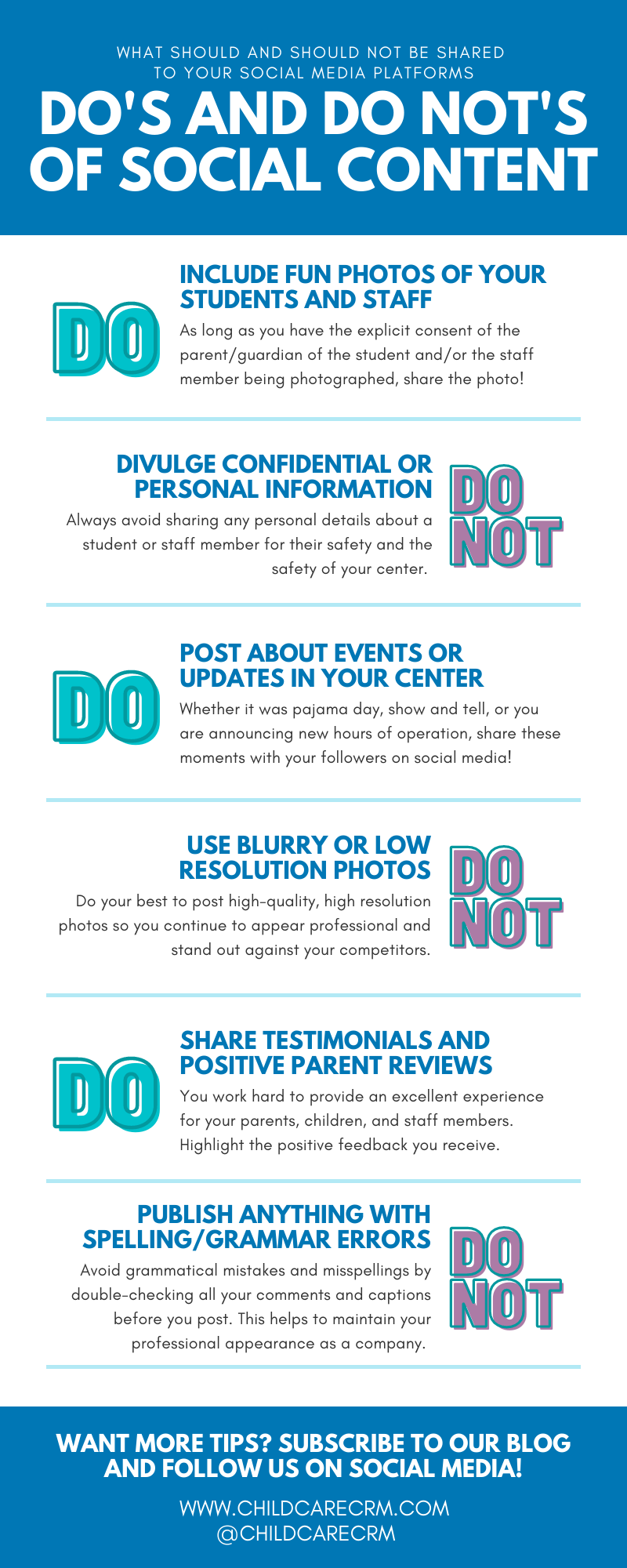 WHAT SHOULD AND SHOULD NOT BE SHARED TO YOUR SOCIAL MEDIA PLATFORMS

DO'S AND DO NOT'S OF SOCIAL CONTENT

DO

INCLUDE FUN PHOTOS OF YOUR STUDENTS AND STAFF

As long as you have the explicit consent of the parent/guardian of the student and/or the staff member being photographed, share the photo!

DIVULGE CONFIDENTIAL OR PERSONAL INFORMATION

Always avoid sharing any personal details about a student or staff member for their safety and the safety of your center.

DO NOT

DO

POST ABOUT EVENTS OR UPDATES IN YOUR CENTER

Whether it was pajama day, show and tell, or you are announcing new hours of operation, share these moments with your followers on social media!

USE BLURRY OR LOW RESOLUTION PHOTOS

Do your best to post high-quality, high resolution photos so you continue to appear professional and stand out against your competitors.

DO NOT

DO

SHARE TESTIMONIALS AND POSITIVE PARENT REVIEWS

You work hard to provide an excellent experience for your parents, children, and staff members. Highlight the positive feedback you receive.

PUBLISH ANYTHING WITH SPELLING/GRAMMAR ERRORS

Avoid grammatical mistakes and misspellings by double-checking all your comments and captions before you post. This helps to maintain your professional appearance as a company.

DO NOT

WANT MORE TIPS? SUBSCRIBE TO OUR BLOG AND FOLLOW US ON SOCIAL MEDIA!

WWW.CHILDCARECRM.COM
@CHILDCARECRM